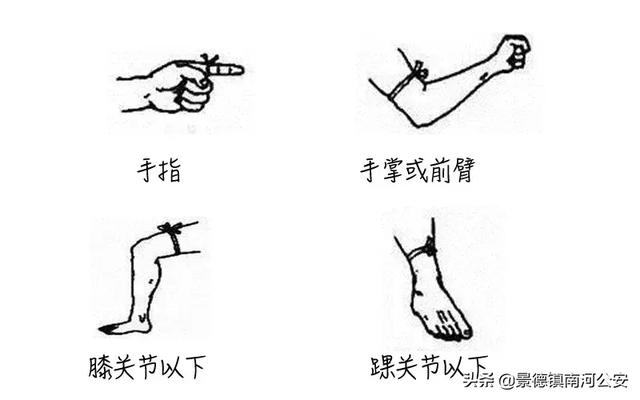 手指

手掌或前臂

膝关节以下

踝关节以下

头条 @景德镇南河公安