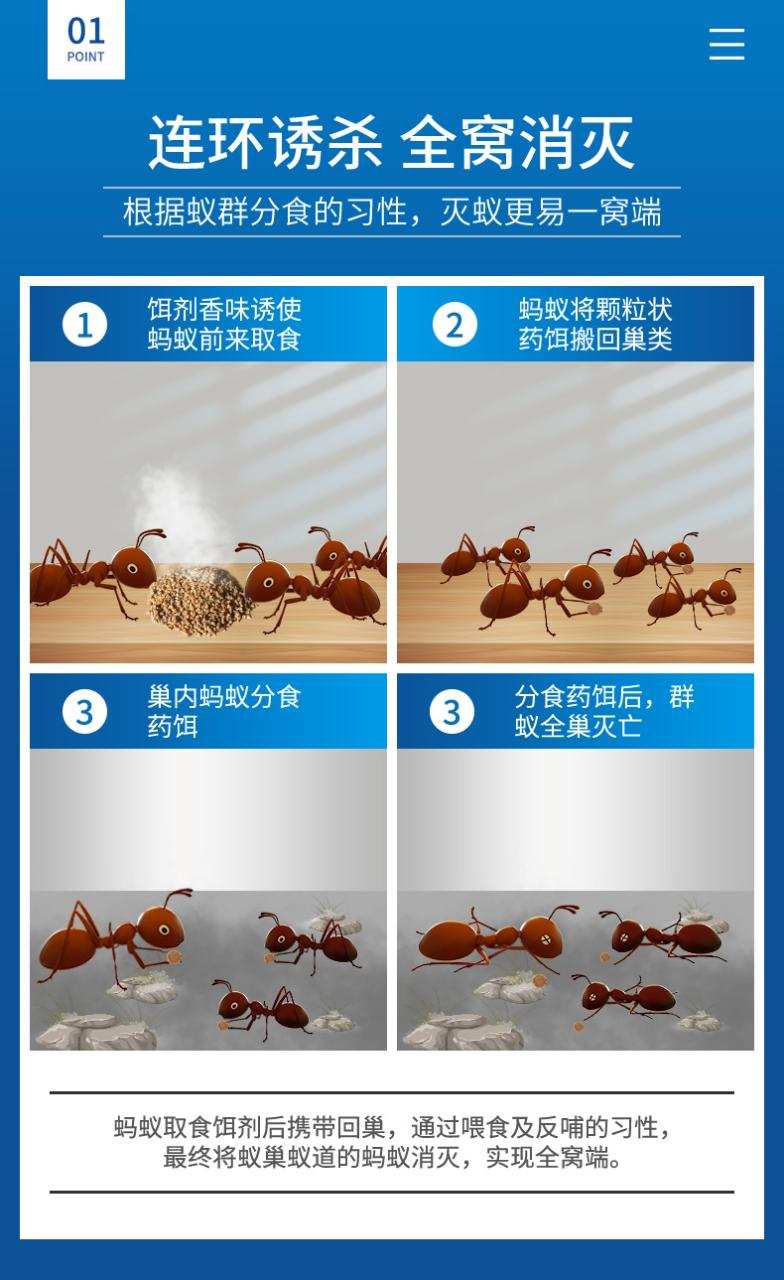 01
POINT

连环诱杀 全窝消灭

根据蚁群分食的习性，灭蚁更易一窝端

1 饵剂香味诱使蚂蚁前来取食

2 蚂蚁将颗粒状药饵搬回巢类

3 巢内蚂蚁分食药饵

3 分食药饵后，群蚁全巢灭亡

蚂蚁取食饵剂后携带回巢，通过喂食及反哺的习性，最终将蚁巢蚁道的蚂蚁消灭，实现全窝端。